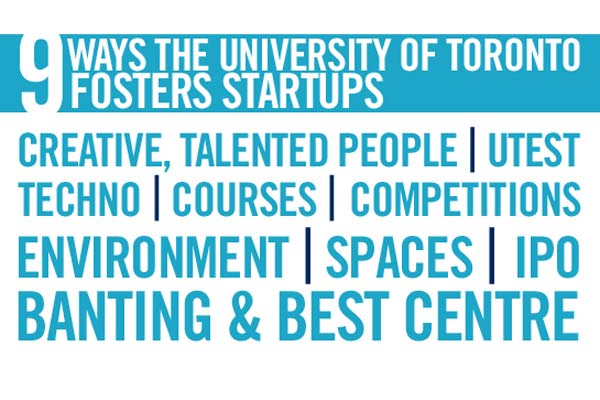 9 WAYS THE UNIVERSITY OF TORONTO FOSTERS STARTUPS

CREATIVE, TALENTED PEOPLE | UTEST
TECHNO | COURSES | COMPETITIONS
ENVIRONMENT | SPACES | IPO
BANTING & BEST CENTRE